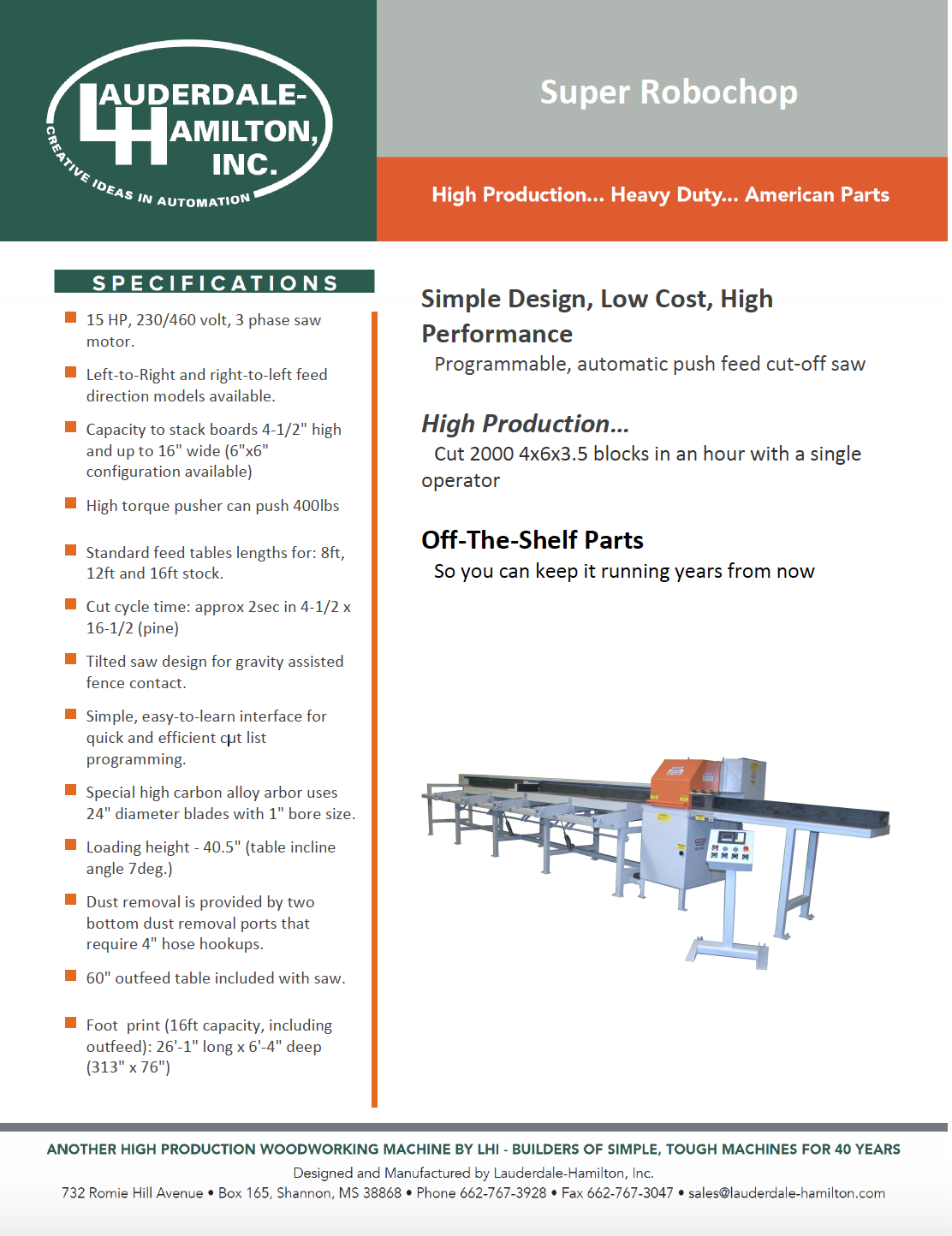 LAUDERDALE-HAMILTON, INC.
CREATIVE IDEAS IN AUTOMATION

Super Robochop

High Production... Heavy Duty... American Parts

SPECIFICATIONS

15 HP, 230/460 volt, 3 phase saw motor.

Left-to-Right and right-to-left feed direction models available.

Capacity to stack boards 4-1/2" high and up to 16" wide (6"x6" configuration available)

High torque pusher can push 400lbs

Standard feed tables lengths for: 8ft, 12ft and 16ft stock.

Cut cycle time: approx 2sec in 4-1/2 x 16-1/2 (pine)

Tilted saw design for gravity assisted fence contact.

Simple, easy-to-learn interface for quick and efficient cut list programming.

Special high carbon alloy arbor uses 24" diameter blades with 1" bore size.

Loading height - 40.5" (table incline angle 7deg.)

Dust removal is provided by two bottom dust removal ports that require 4" hose hookups.

60" outfeed table included with saw.

Foot print (16ft capacity, including outfeed): 26'-1" long x 6'-4" deep (313" x 76")

Simple Design, Low Cost, High Performance

Programmable, automatic push feed cut-off saw

High Production...

Cut 2000 4x6x3.5 blocks in an hour with a single operator

Off-The-Shelf Parts

So you can keep it running years from now

ANOTHER HIGH PRODUCTION WOODWORKING MACHINE BY LHI - BUILDERS OF SIMPLE, TOUGH MACHINES FOR 40 YEARS

Designed and Manufactured by Lauderdale-Hamilton, Inc.

732 Romie Hill Avenue • Box 165, Shannon, MS 38868 • Phone 662-767-3928 • Fax 662-767-3047 • sales@lauderdale-hamilton.com